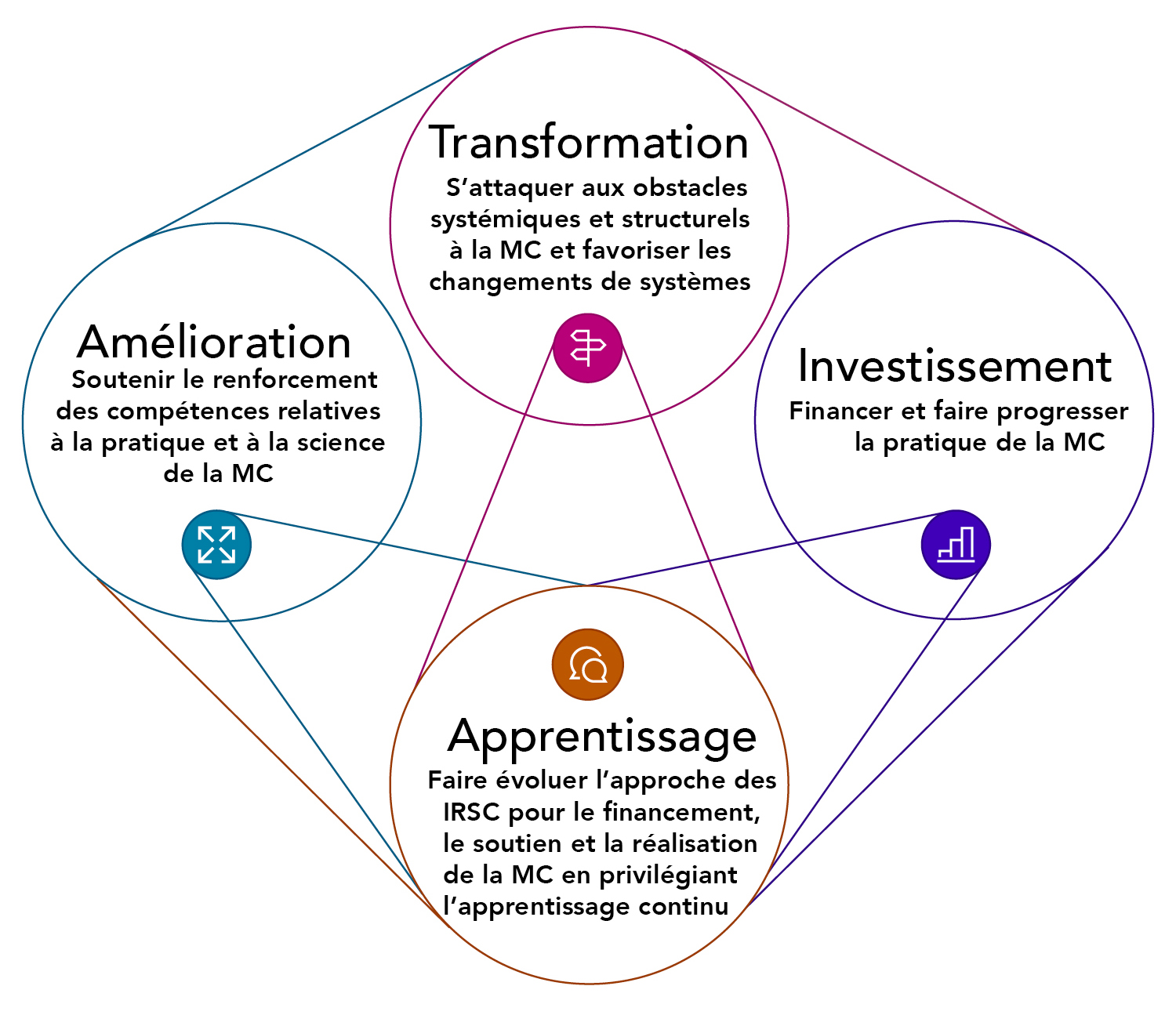 Transformation
S’attaquer aux obstacles systémiques et structurels à la MC et favoriser les changements de systèmes

Amélioration
Soutenir le renforcement des compétences relatives à la pratique et à la science de la MC

Investissement
Financer et faire progresser la pratique de la MC

Apprentissage
Faire évoluer l’approche des IRSC pour le financement, le soutien et la réalisation de la MC en privilégiant l’apprentissage continu